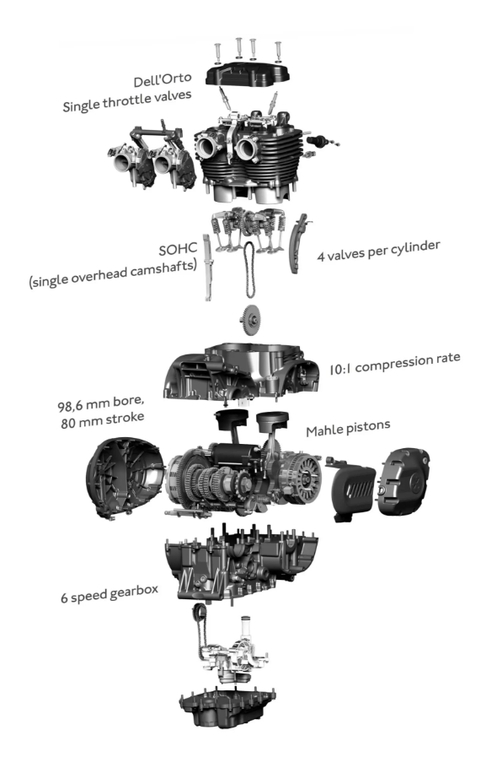 Dell'Orto
Single throttle valves

SOHC
(single overhead camshafts)

4 valves per cylinder

10:1 compression rate

98,6 mm bore,
80 mm stroke

Mahle pistons

6 speed gearbox